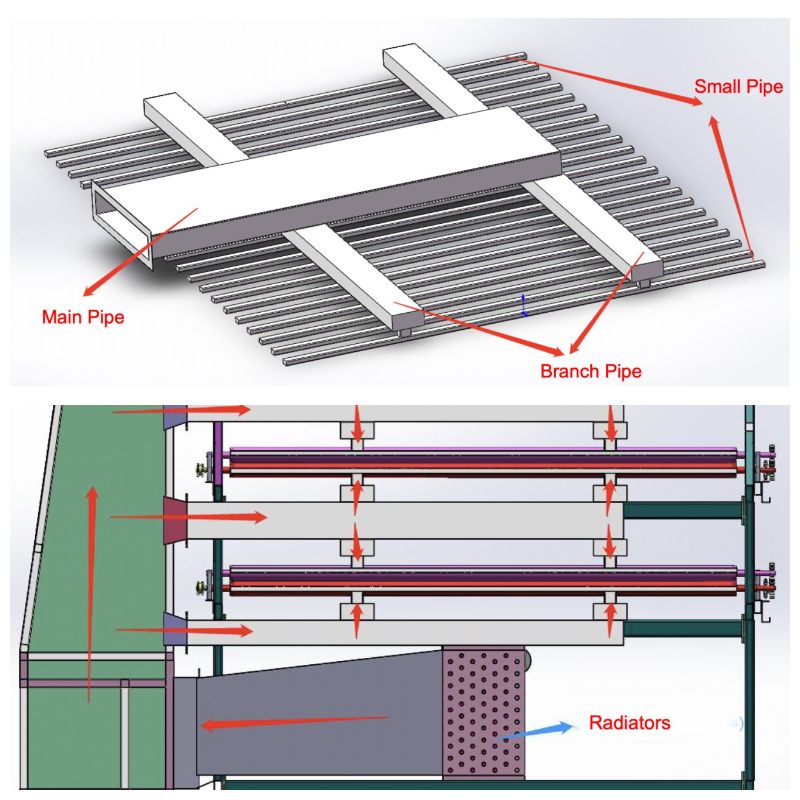 Small Pipe

Main Pipe

Branch Pipe

Radiators